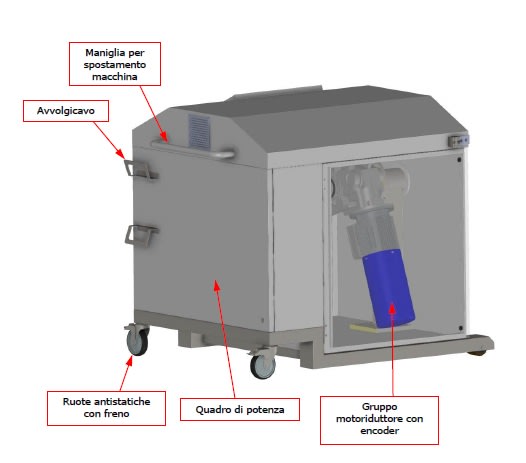 Maniglia per spostamento macchina

Avvolgicavo

Ruote antistatiche con freno

Quadro di potenza

Gruppo motoriduttore con encoder